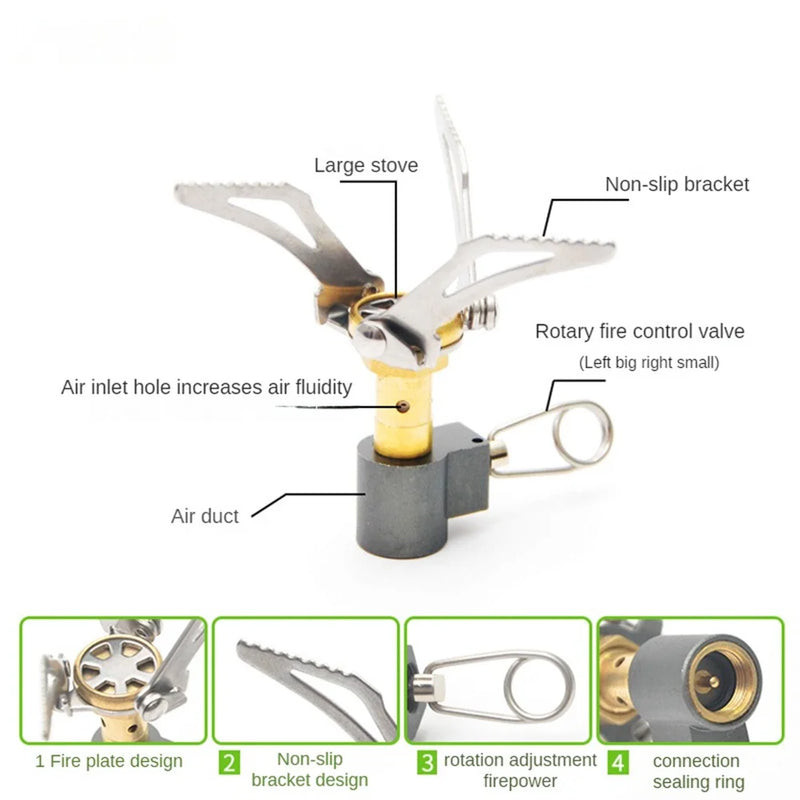 Large stove

Non-slip bracket

Rotary fire control valve
(Left big right small)

Air inlet hole increases air fluidity

Air duct

1 Fire plate design

2 Non-slip bracket design

3 rotation adjustment firepower

4 connection sealing ring